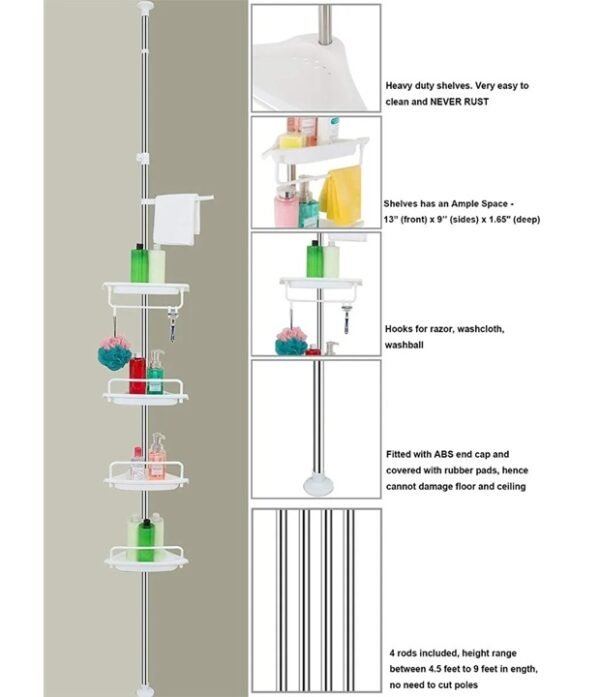 Heavy duty shelves. Very easy to clean and NEVER RUST

Shelves has an Ample Space - 13" (front) x 9" (sides) x 1.65" (deep)

Hooks for razor, washcloth, washball

Fitted with ABS end cap and covered with rubber pads, hence cannot damage floor and ceiling

4 rods included, height range between 4.5 feet to 9 feet in ength, no need to cut poles